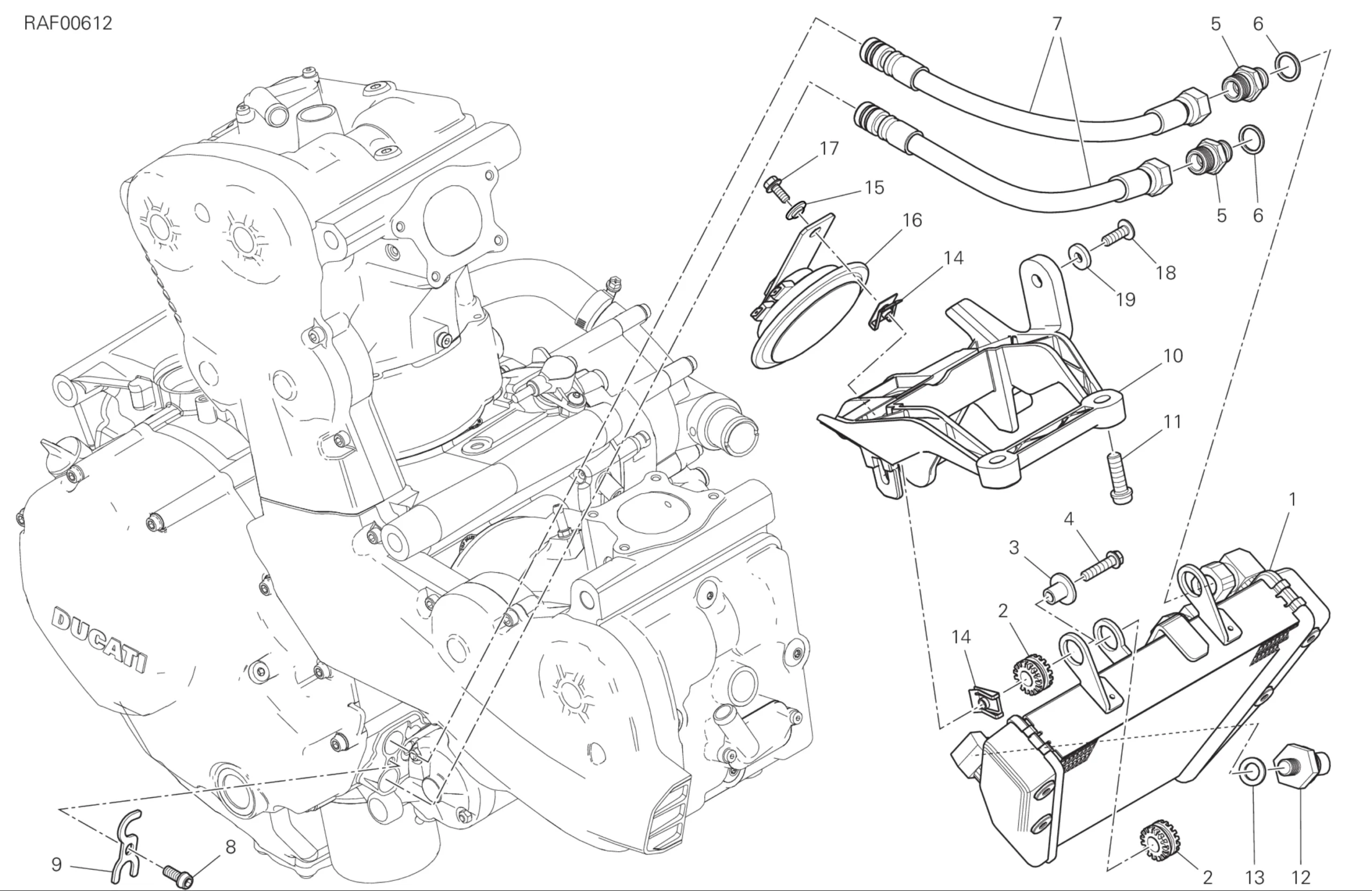 RAF00612

7
5
6
17
15
16
14
5
6
18
19
10
11
1
4
3
2
14
DUCATI
9
8
2
13
12